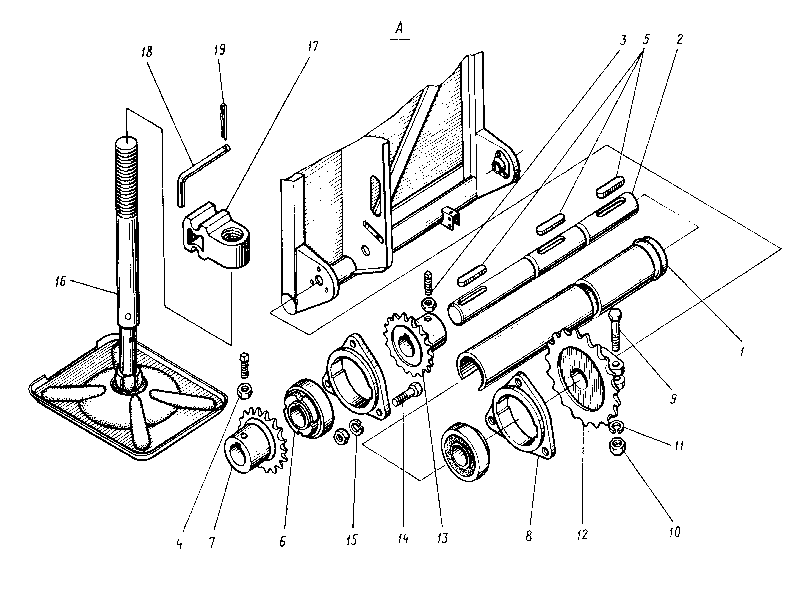 A

18
19
17
3
5
2
16
1
9
11
10
12
8
13
14
15
6
7
4